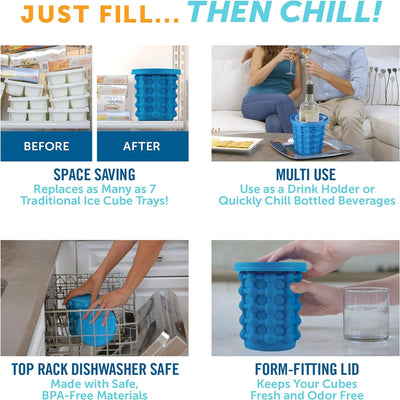 JUST FILL... THEN CHILL!

BEFORE

AFTER

SPACE SAVING
Replaces as Many as 7 Traditional Ice Cube Trays!

MULTI USE
Use as a Drink Holder or Quickly Chill Bottled Beverages

TOP RACK DISHWASHER SAFE
Made with Safe, BPA-Free Materials

FORM-FITTING LID
Keeps Your Cubes Fresh and Odor Free